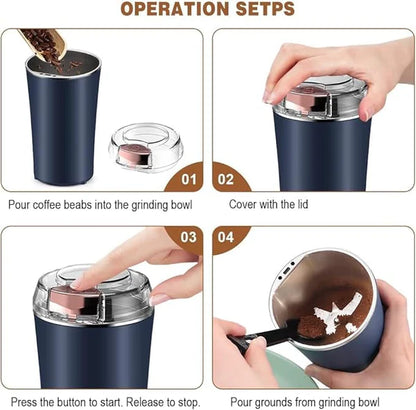 OPERATION SETPS

01

Pour coffee beabs into the grinding bowl

02

Cover with the lid

03

Press the button to start. Release to stop.

04

Pour grounds from grinding bowl